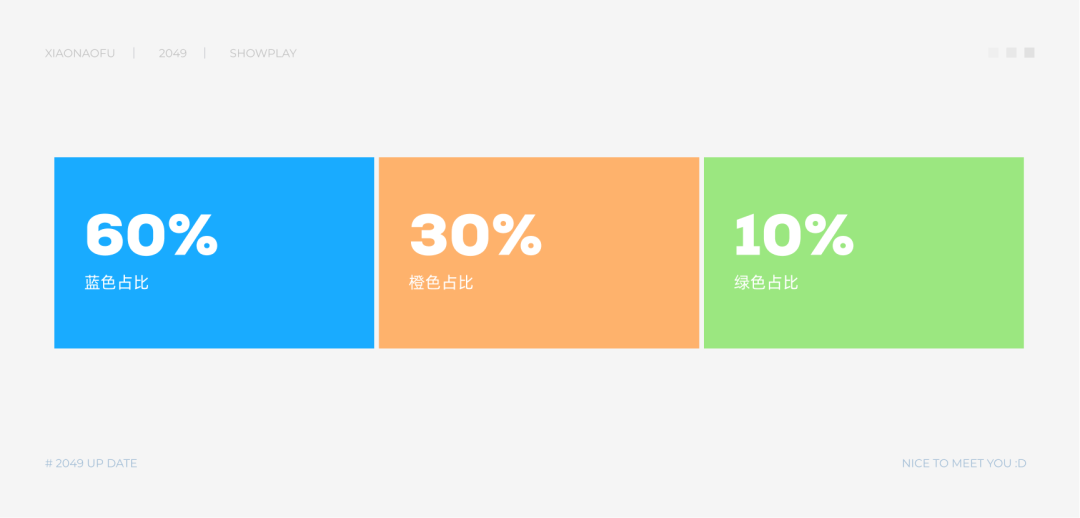 XIAONAOFU | 2049 | SHOWPLAY

60%
蓝色占比

30%
橙色占比

10%
绿色占比

# 2049 UP DATE

NICE TO MEET YOU :D