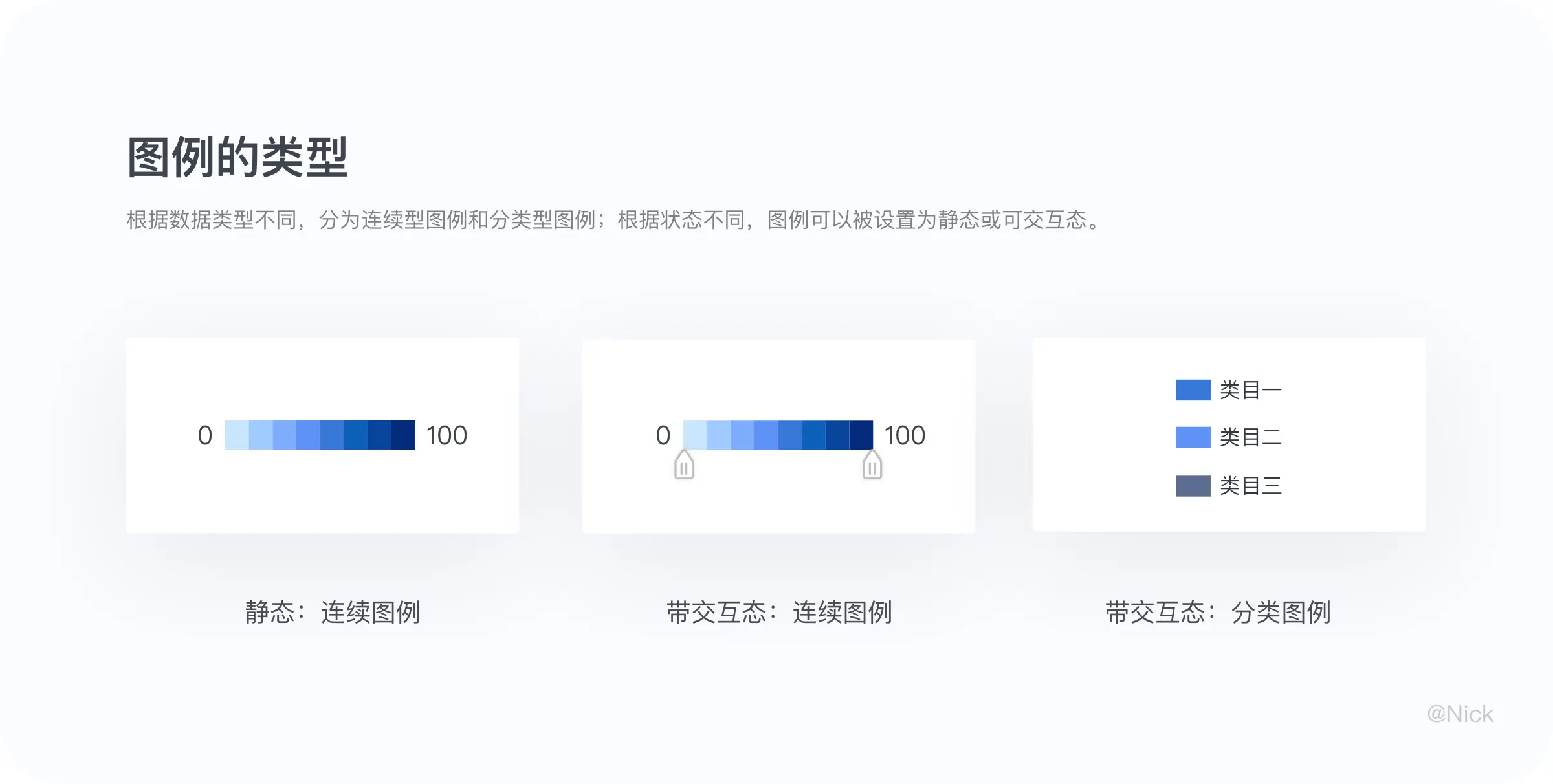 图例的类型

根据数据类型不同，分为连续型图例和分类型图例；根据状态不同，图例可以被设置为静态或可交互态。

0 100

0 100

类目一
类目二
类目三

静态：连续图例

带交互态：连续图例

带交互态：分类图例

@Nick