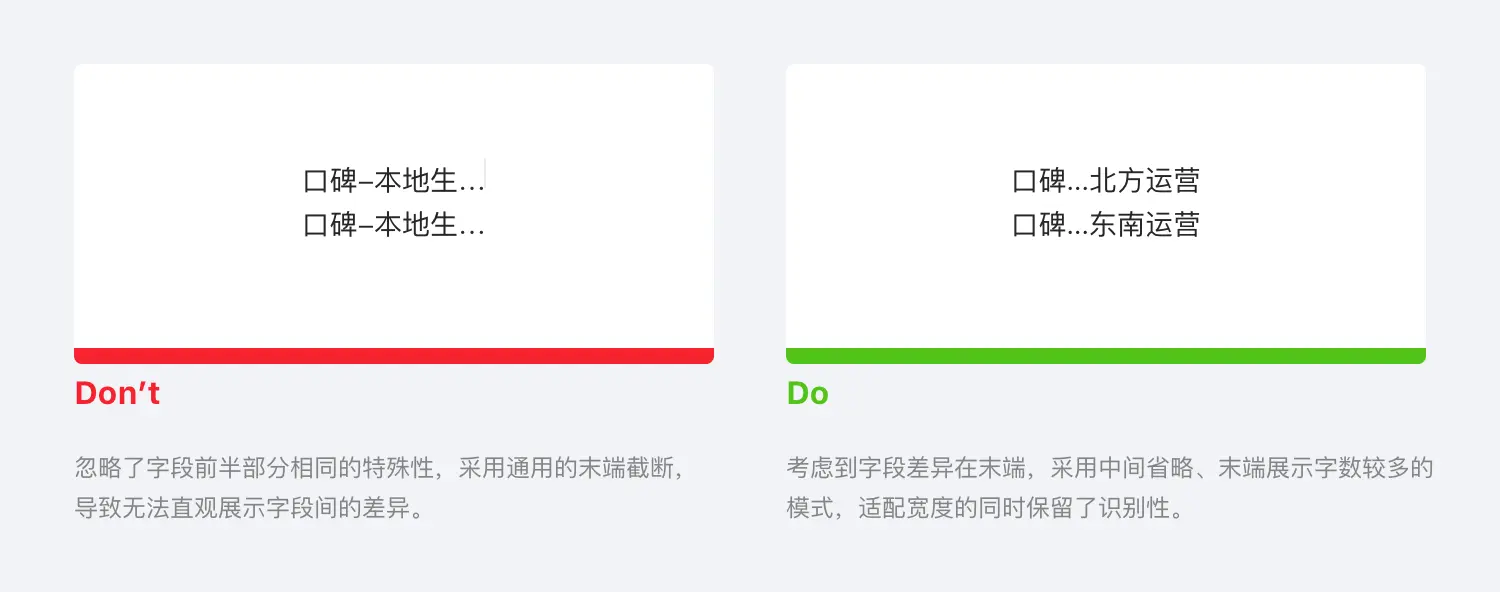 口碑–本地生...
口碑–本地生...

Don’t

忽略了字段前半部分相同的特殊性，采用通用的末端截断，导致无法直观展示字段间的差异。

口碑...北方运营
口碑...东南运营

Do

考虑到字段差异在末端，采用中间省略、末端展示字数较多的模式，适配宽度的同时保留了识别性。