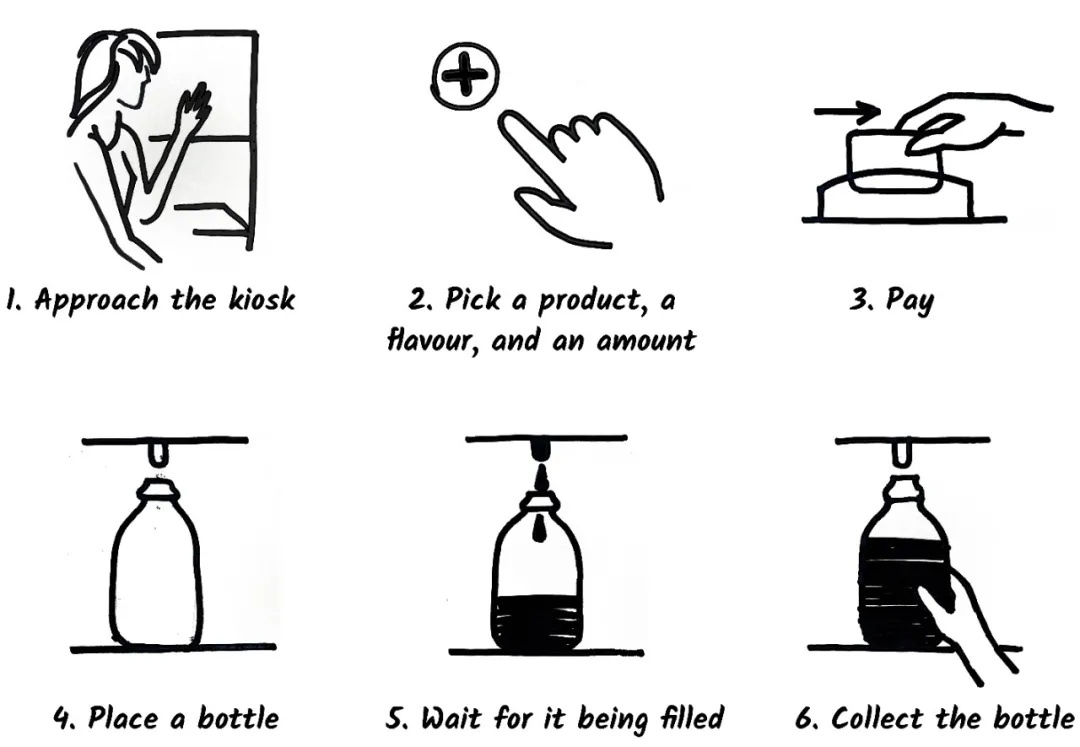 1. Approach the kiosk

2. Pick a product, a flavour, and an amount

3. Pay

4. Place a bottle

5. Wait for it being filled

6. Collect the bottle