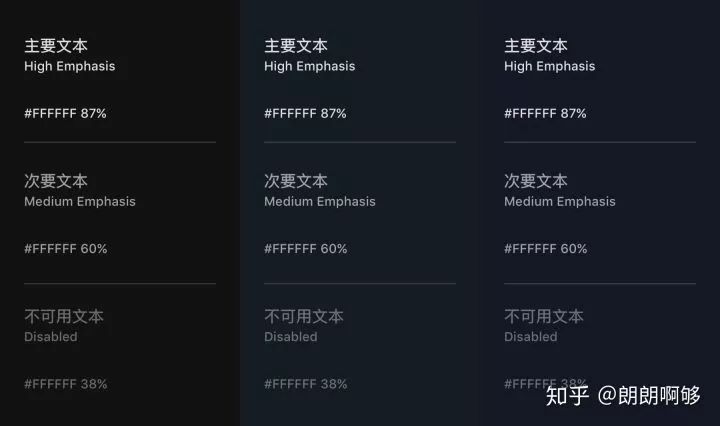 主要文本
High Emphasis

#FFFFFF 87%

次要文本
Medium Emphasis

#FFFFFF 60%

不可用文本
Disabled

#FFFFFF 38%

主要文本
High Emphasis

#FFFFFF 87%

次要文本
Medium Emphasis

#FFFFFF 60%

不可用文本
Disabled

#FFFFFF 38%

主要文本
High Emphasis

#FFFFFF 87%

次要文本
Medium Emphasis

#FFFFFF 60%

不可用文本
Disabled

#FFFFFF 38%

知乎 @朗朗啊够