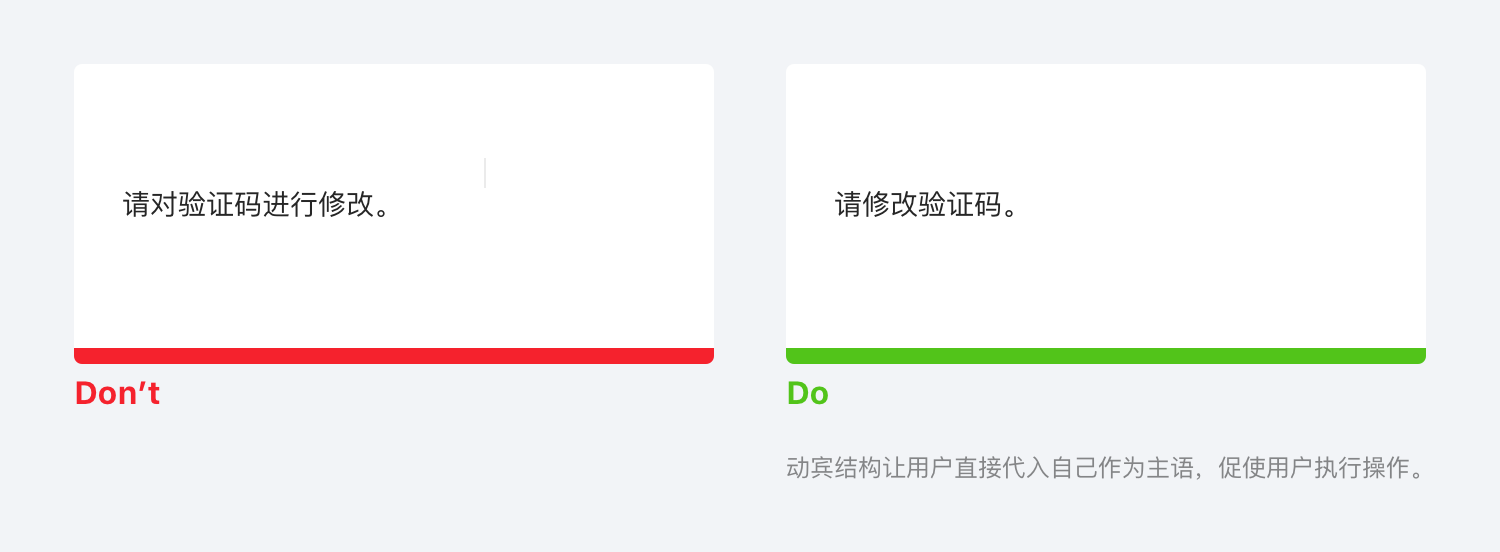 请对验证码进行修改。

Don’t

请修改验证码。

Do

动宾结构让用户直接代入自己作为主语，促使用户执行操作。