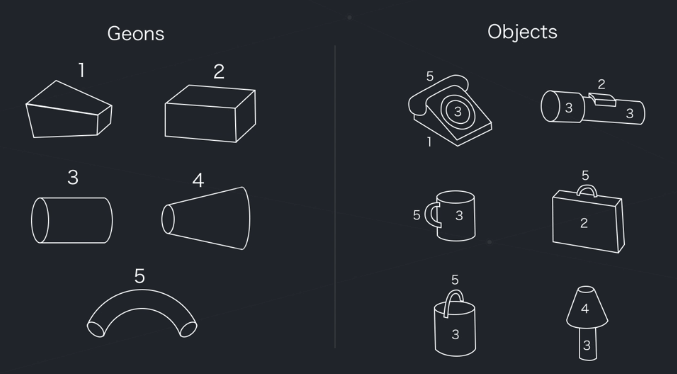 Geons

1

2

3

4

5

Objects

5

3

1

2

3

3

5

3

5

2

5

3

4

3