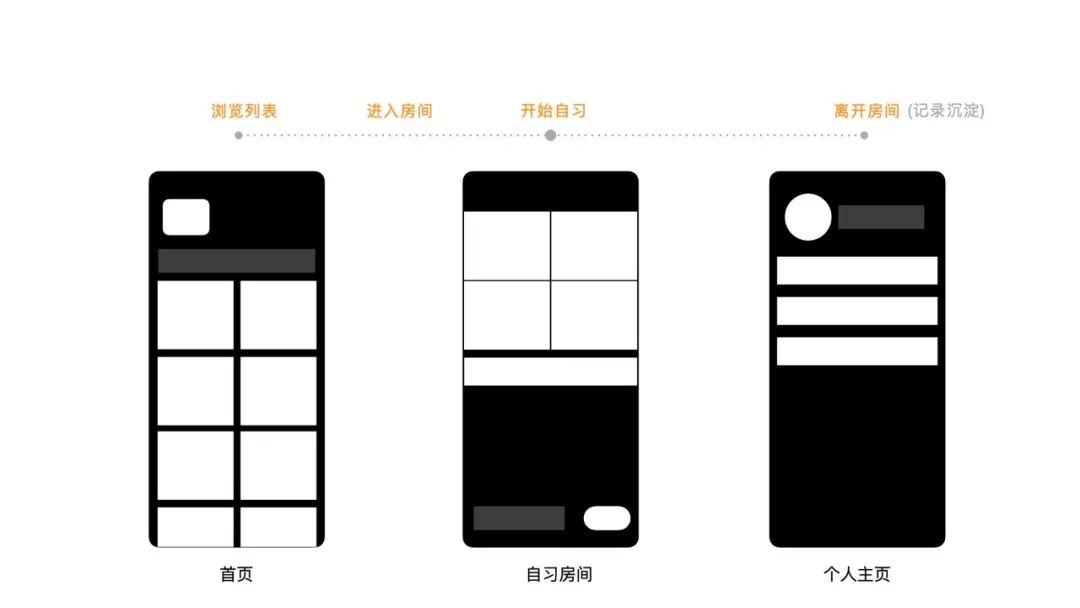 浏览列表 进入房间 开始自习 离开房间 (记录沉淀)

首页

自习房间

个人主页