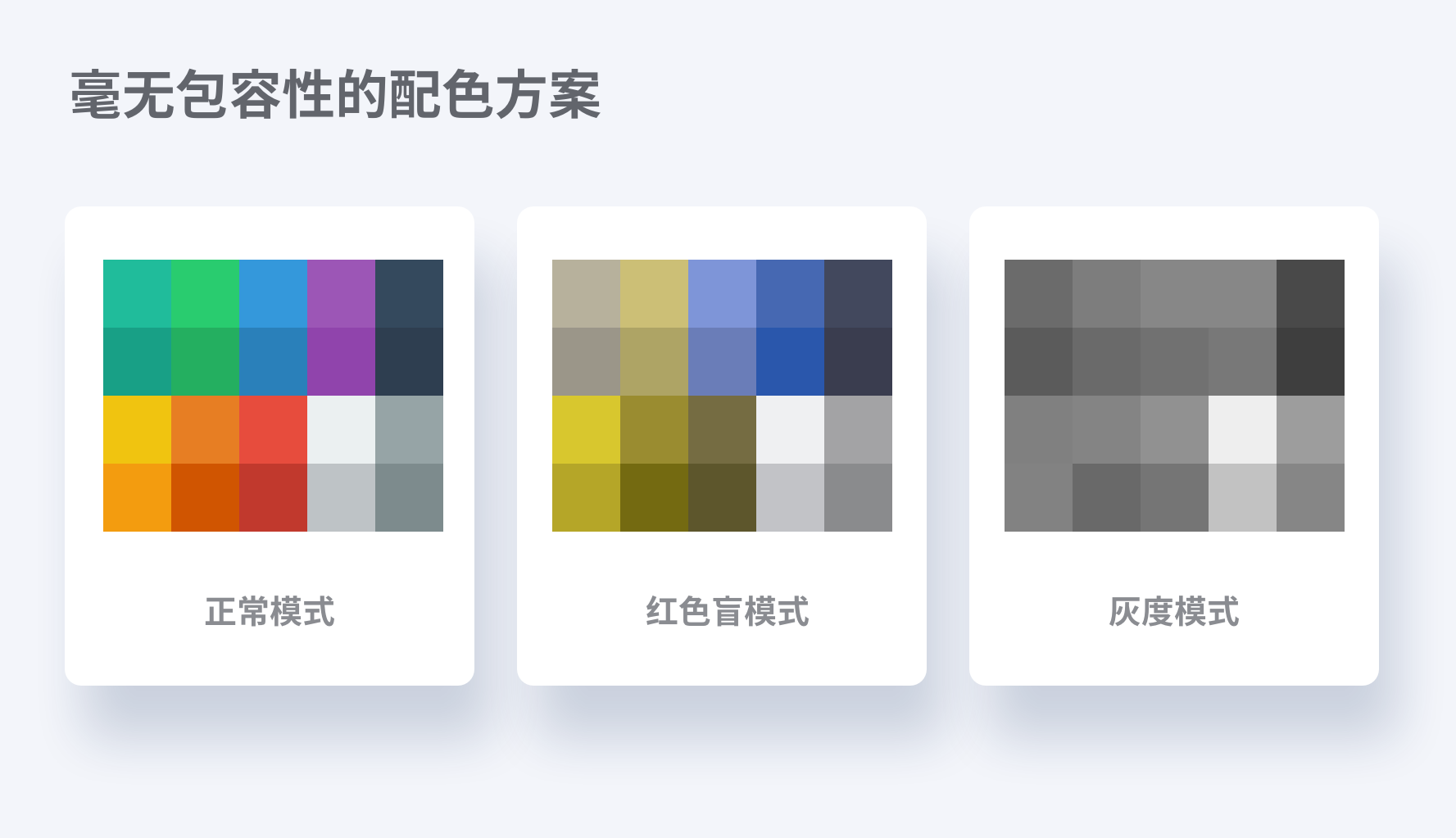 毫无包容性的配色方案

正常模式

红色盲模式

灰度模式