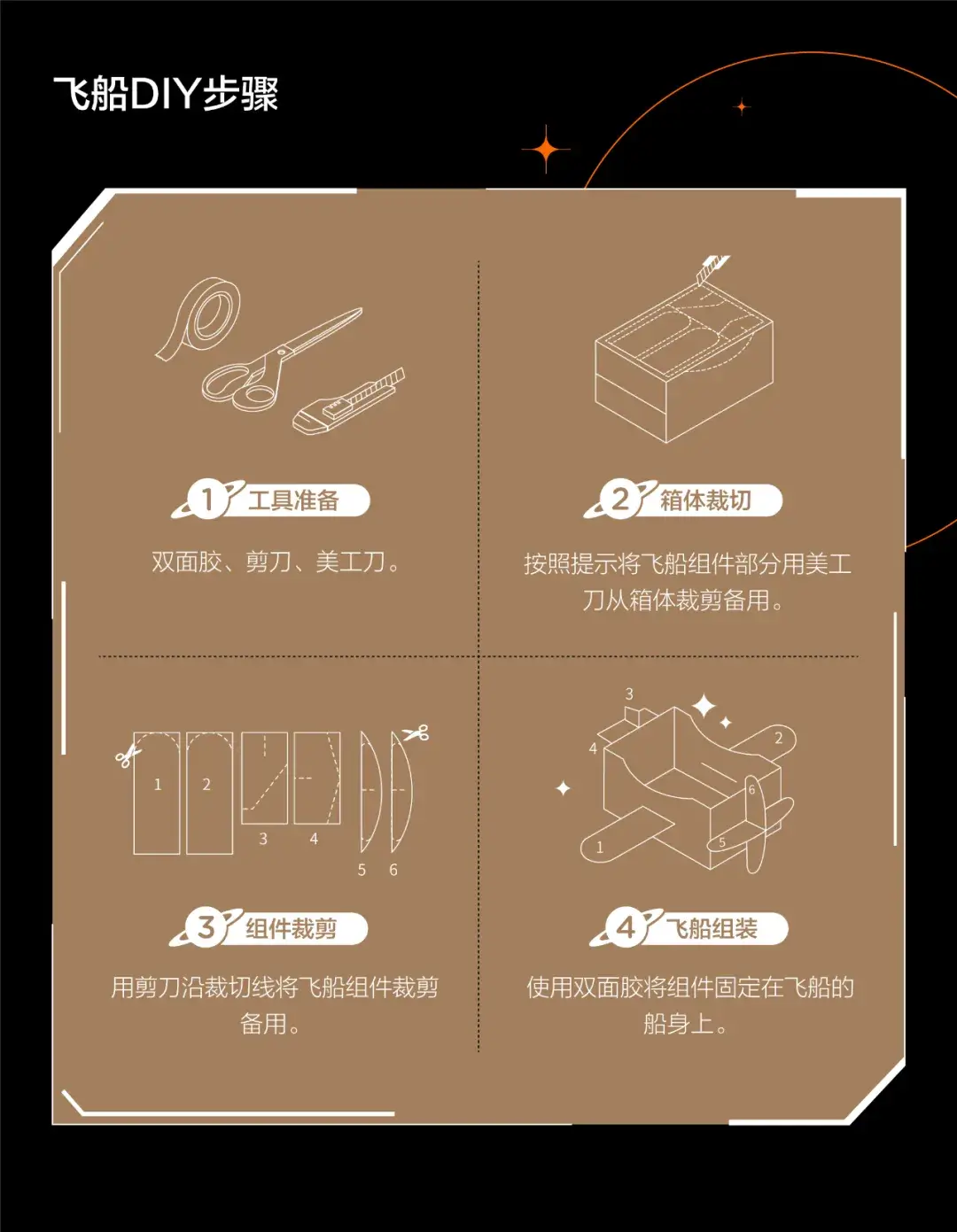 飞船DIY步骤

1 工具准备

双面胶、剪刀、美工刀。

2 箱体裁切

按照提示将飞船组件部分用美工刀从箱体裁剪备用。

1 2 3 4 5 6

3 组件裁剪

用剪刀沿裁切线将飞船组件裁剪备用。

3 4 2 6 1 5

4 飞船组装

使用双面胶将组件固定在飞船的船身上。