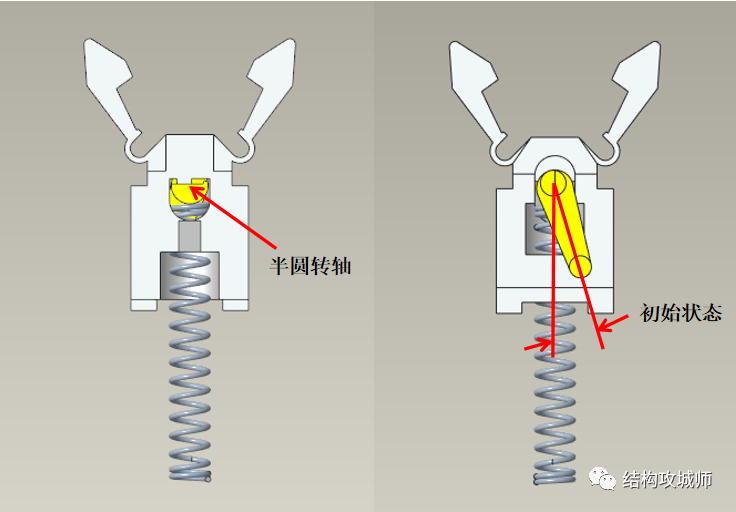 半圆转轴

初始状态

结构攻城师