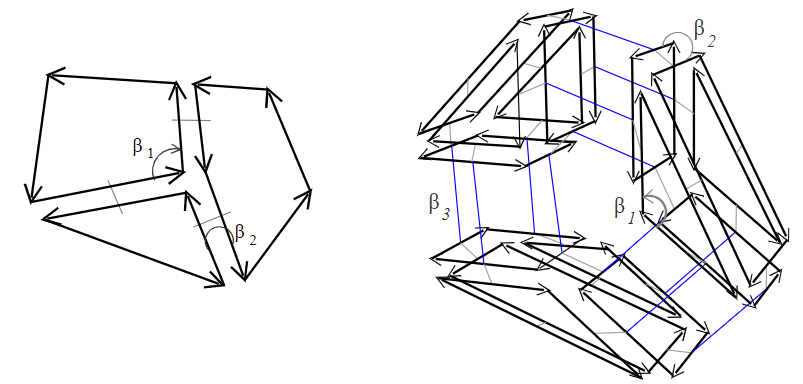 $\beta_1$
$\beta_2$
$\beta_2$
$\beta_3$
$\beta_1$