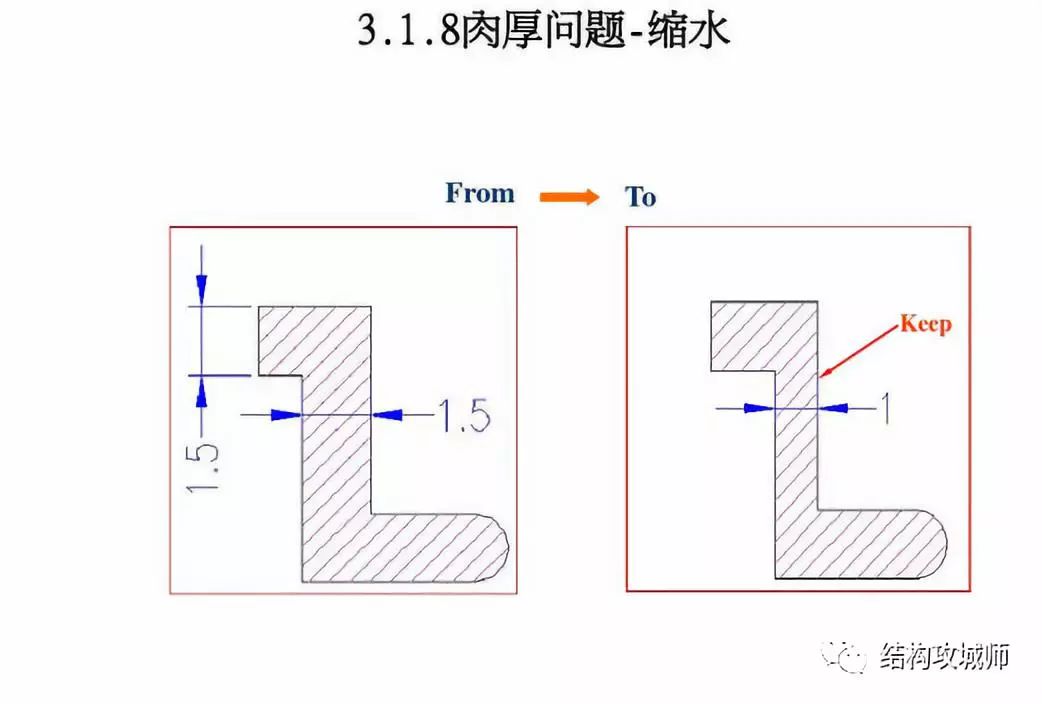 3.1.8肉厚问题-缩水

From To

1.5

1.5

Keep

1

结构攻城师