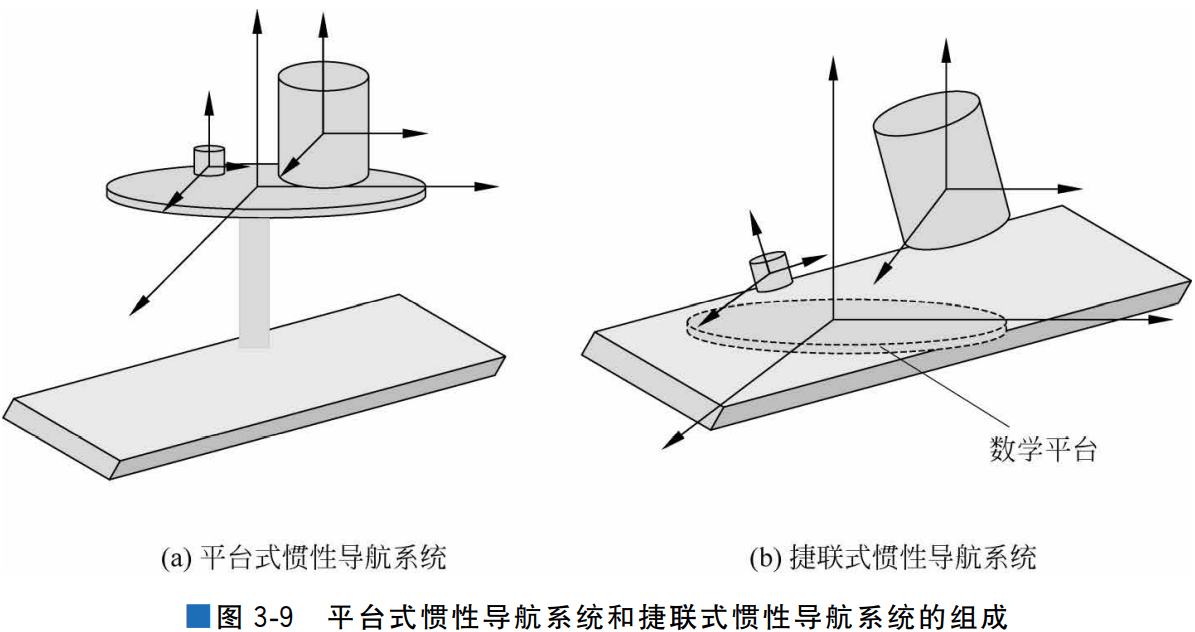 数学平台

(a) 平台式惯性导航系统

(b) 捷联式惯性导航系统

图 3-9 平台式惯性导航系统和捷联式惯性导航系统的组成