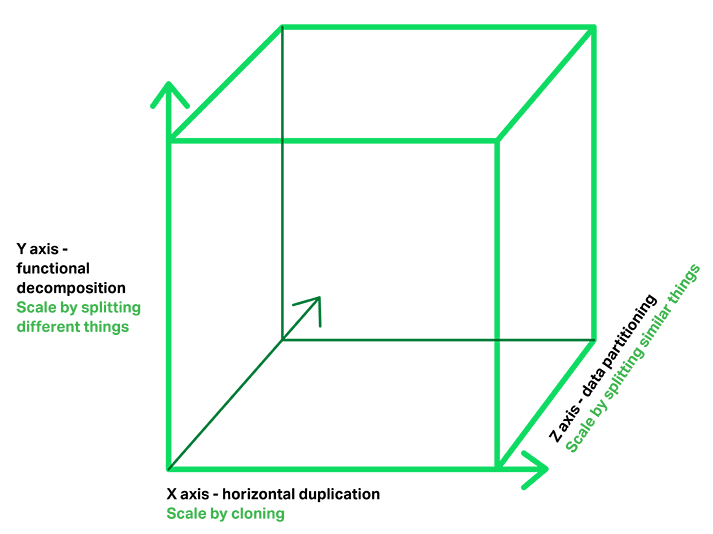 Y axis - functional decomposition
Scale by splitting different things

Z axis - data partitioning
Scale by splitting similar things

X axis - horizontal duplication
Scale by cloning