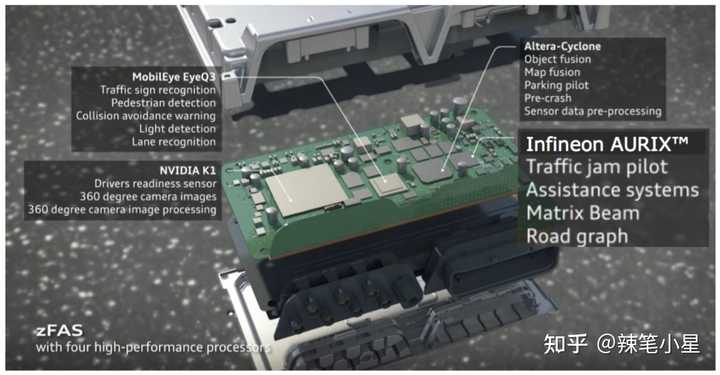 MobilEye EyeQ3
Traffic sign recognition
Pedestrian detection
Collision avoidance warning
Light detection
Lane recognition

NVIDIA K1
Drivers readiness sensor
360 degree camera images
360 degree camera image processing

Altera-Cyclone
Object fusion
Map fusion
Parking pilot
Pre-crash
Sensor data pre-processing

Infineon AURIX™
Traffic jam pilot
Assistance systems
Matrix Beam
Road graph

zFAS
with four high-performance processors

知乎 @辣笔小星