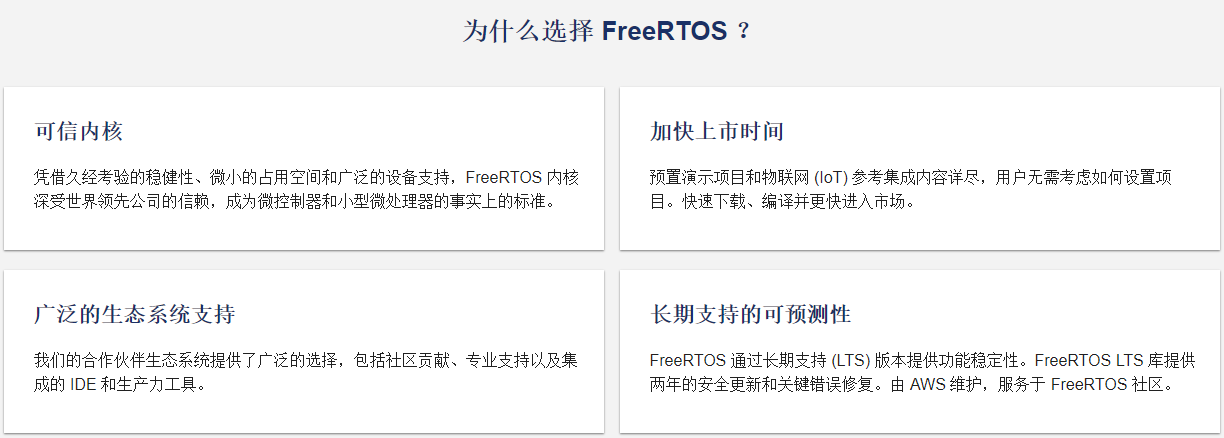 为什么选择FreeRTOS？

可信内核

凭借久经考验的稳健性、微小的占用空间和广泛的设备支持，FreeRTOS内核深受世界领先公司的信赖，成为微控制器和小型微处理器的事实上的标准。

加快上市时间

预置演示项目和物联网(IoT)参考集成内容详尽，用户无需考虑如何设置项目。快速下载、编译并更快进入市场。

广泛的生态系统支持

我们的合作伙伴生态系统提供了广泛的选择，包括社区贡献、专业支持以及集成的IDE和生产力工具。

长期支持的可预测性

FreeRTOS通过长期支持(LTS)版本提供功能稳定性。FreeRTOS LTS库提供两年的安全更新和关键错误修复。由AWS维护，服务于FreeRTOS社区。