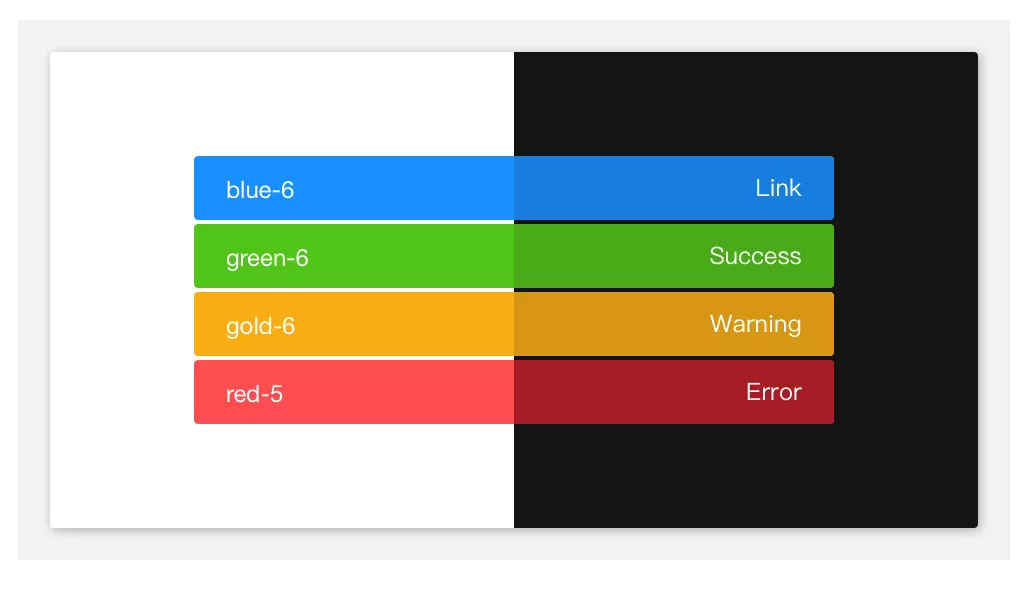 blue-6 Link
green-6 Success
gold-6 Warning
red-5 Error