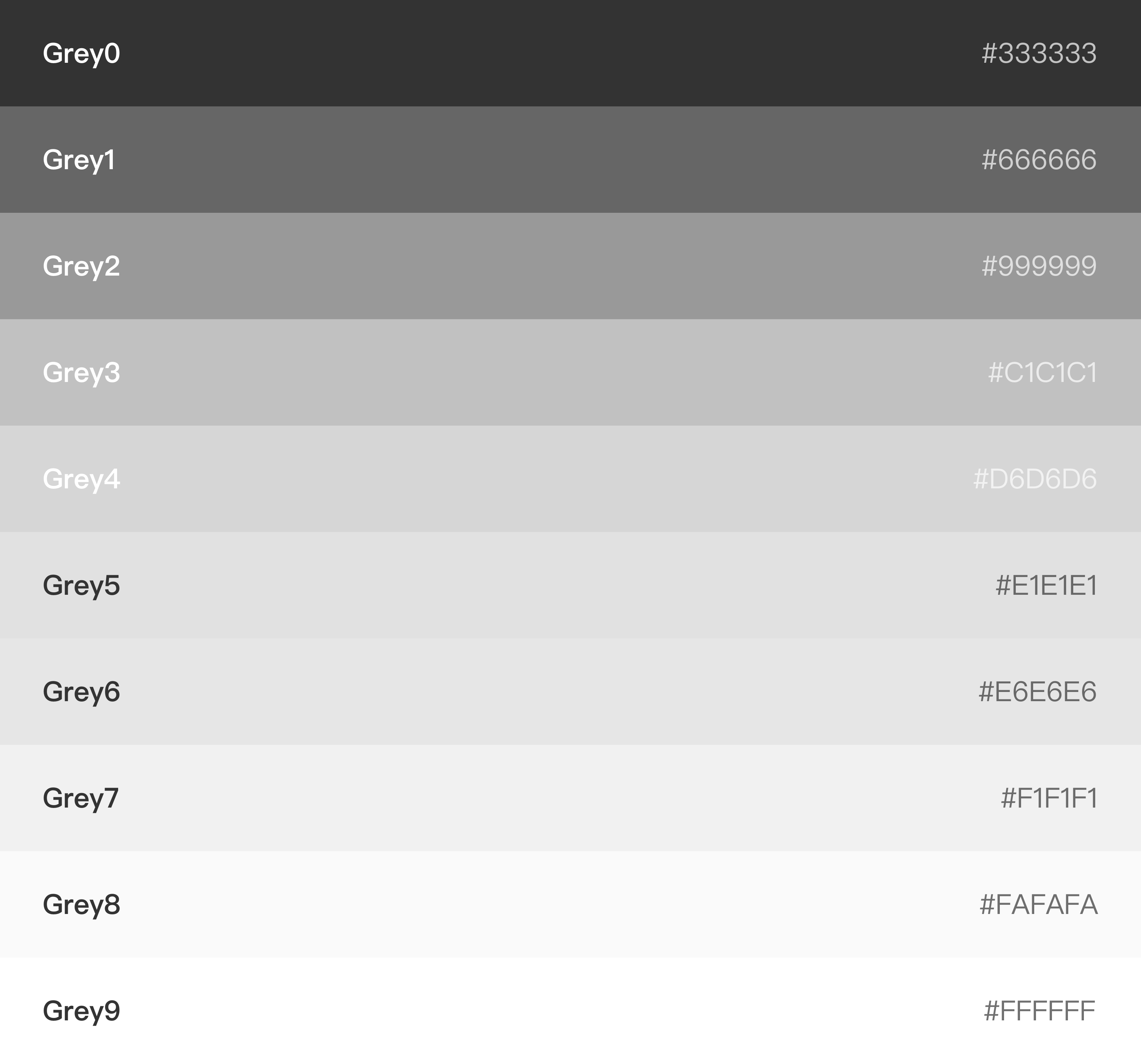 Grey0 #333333

Grey1 #666666

Grey2 #999999

Grey3 #C1C1C1

Grey4 #D6D6D6

Grey5 #E1E1E1

Grey6 #E6E6E6

Grey7 #F1F1F1

Grey8 #FAFAFA

Grey9 #FFFFFF