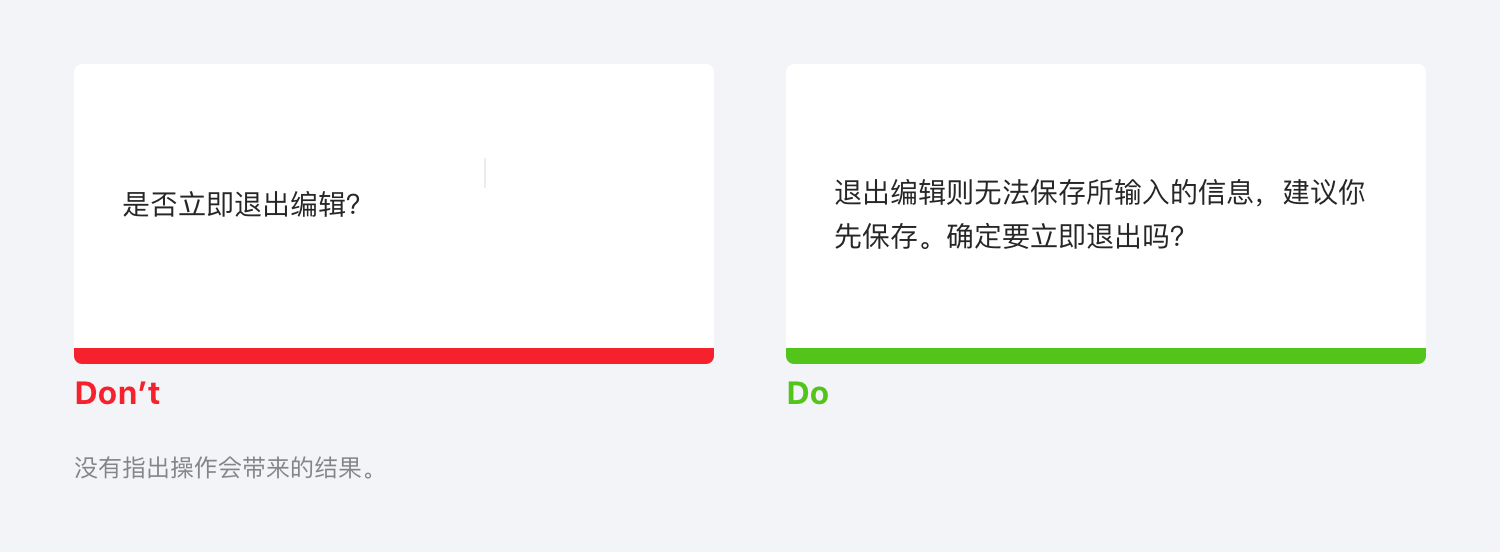 是否立即退出编辑?

Don’t

没有指出操作会带来的结果。

退出编辑则无法保存所输入的信息，建议你先保存。确定要立即退出吗?

Do