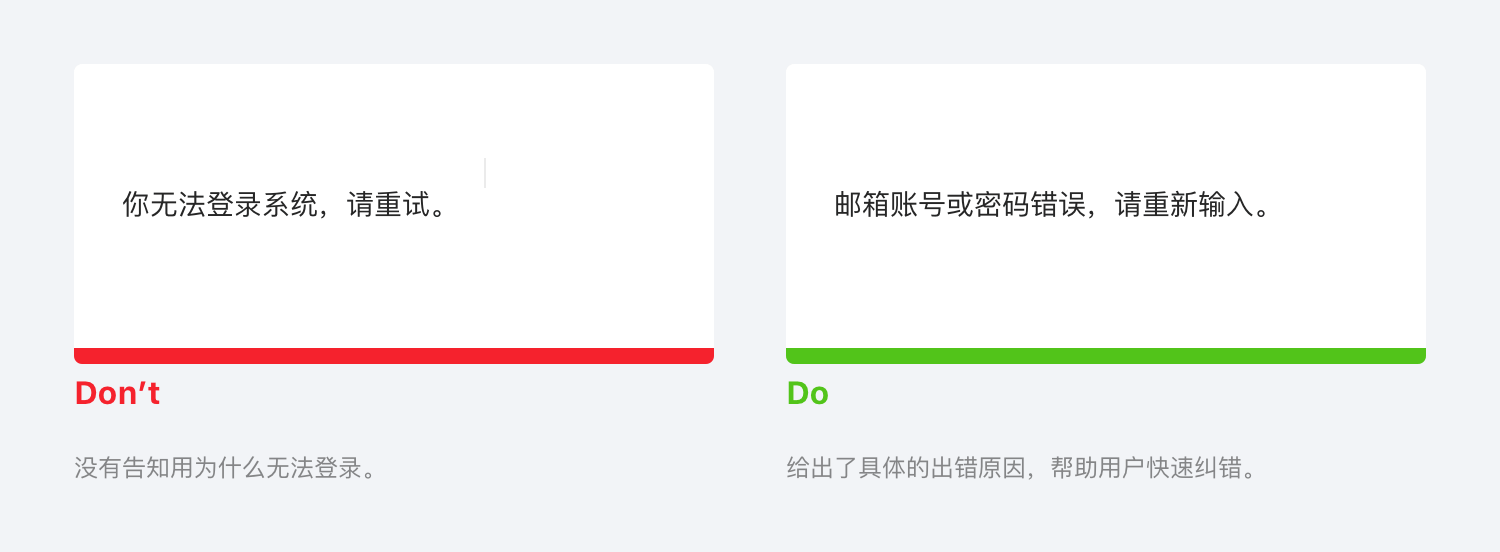 你无法登录系统，请重试。

Don’t

没有告知用为什么无法登录。

邮箱账号或密码错误，请重新输入。

Do

给出了具体的出错原因，帮助用户快速纠错。