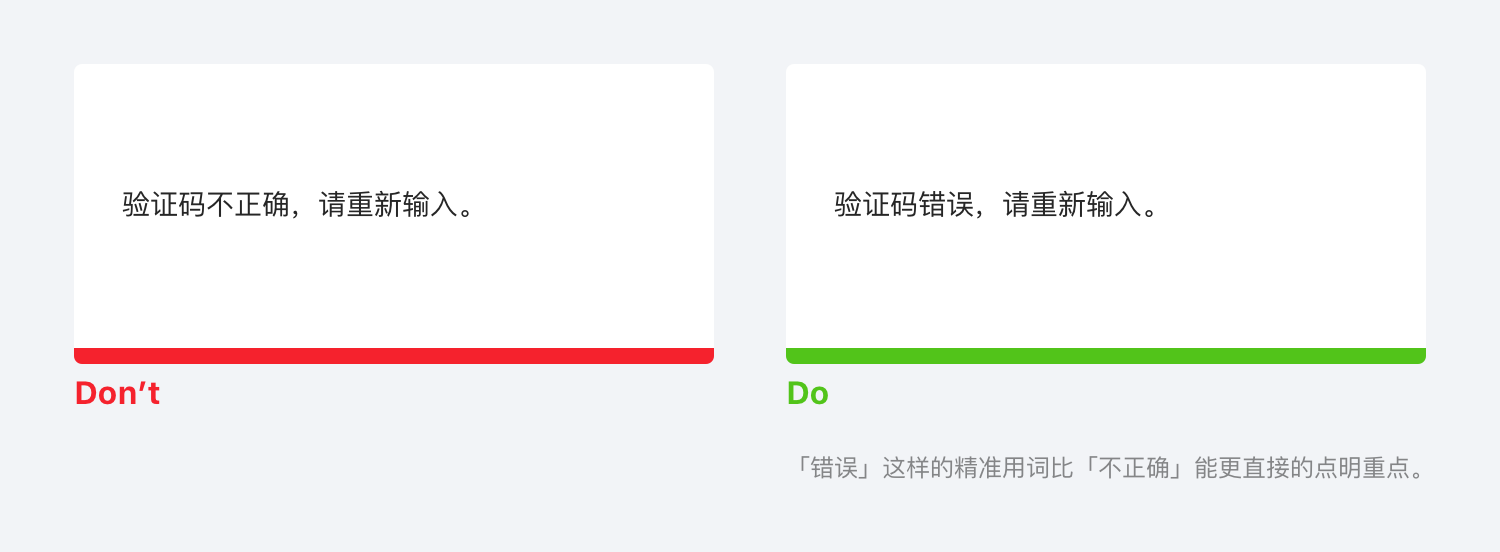 验证码不正确，请重新输入。

Don’t

验证码错误，请重新输入。

Do

「错误」这样的精准用词比「不正确」能更直接的点明重点。