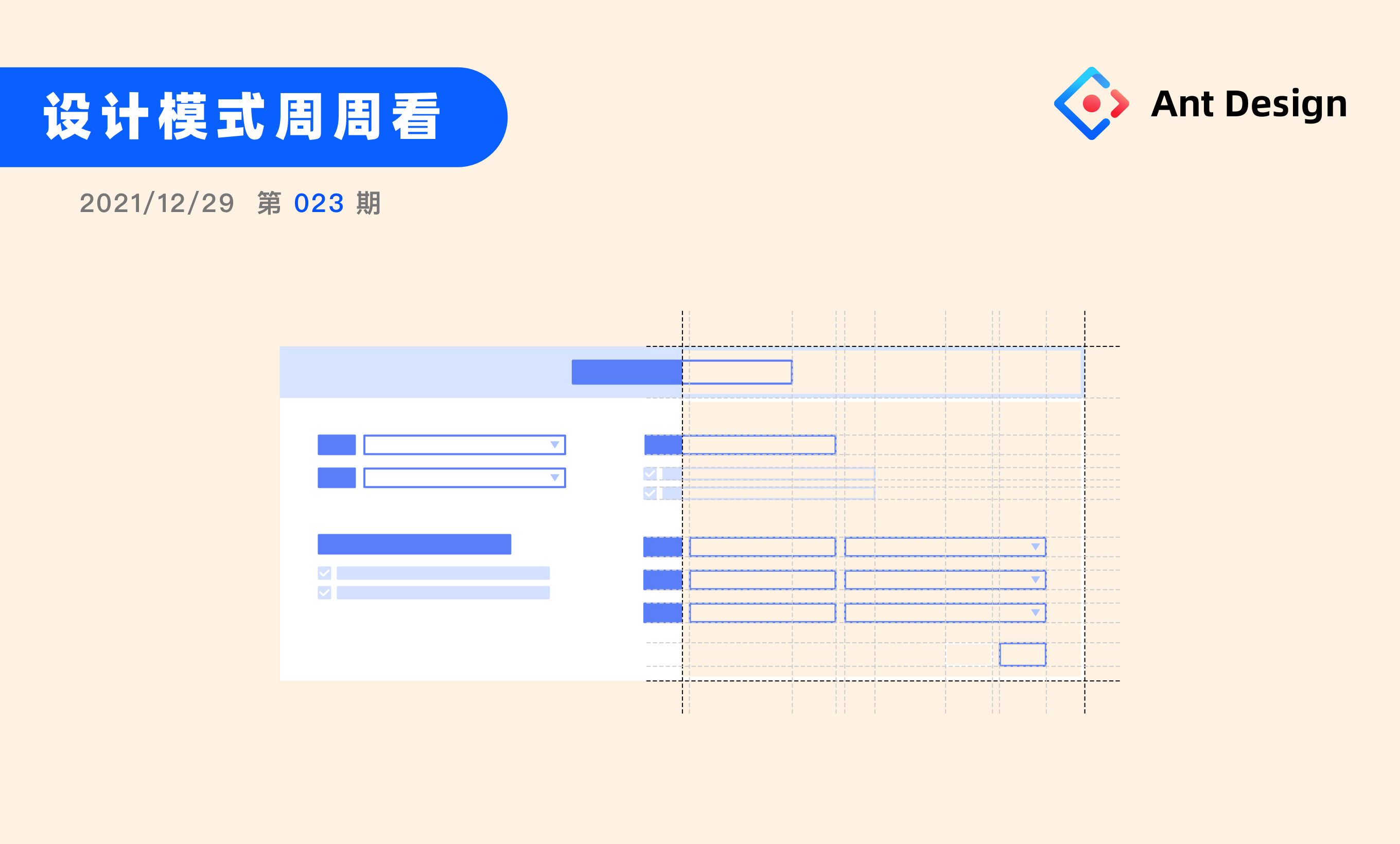 设计模式周周看

Ant Design

2021/12/29 第023期